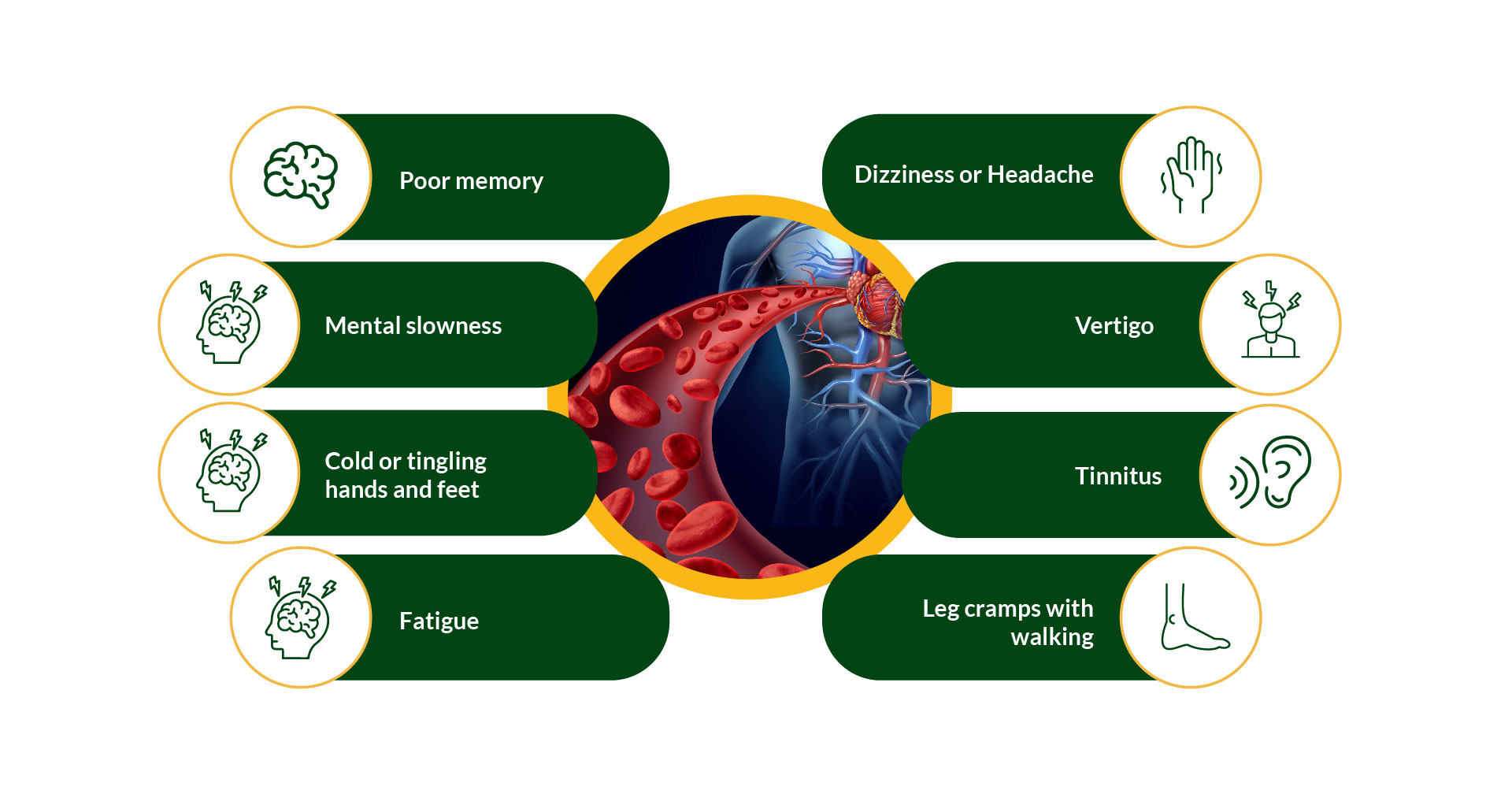 Poor memory

Mental slowness

Cold or tingling hands and feet

Fatigue

Dizziness or Headache

Vertigo

Tinnitus

Leg cramps with walking