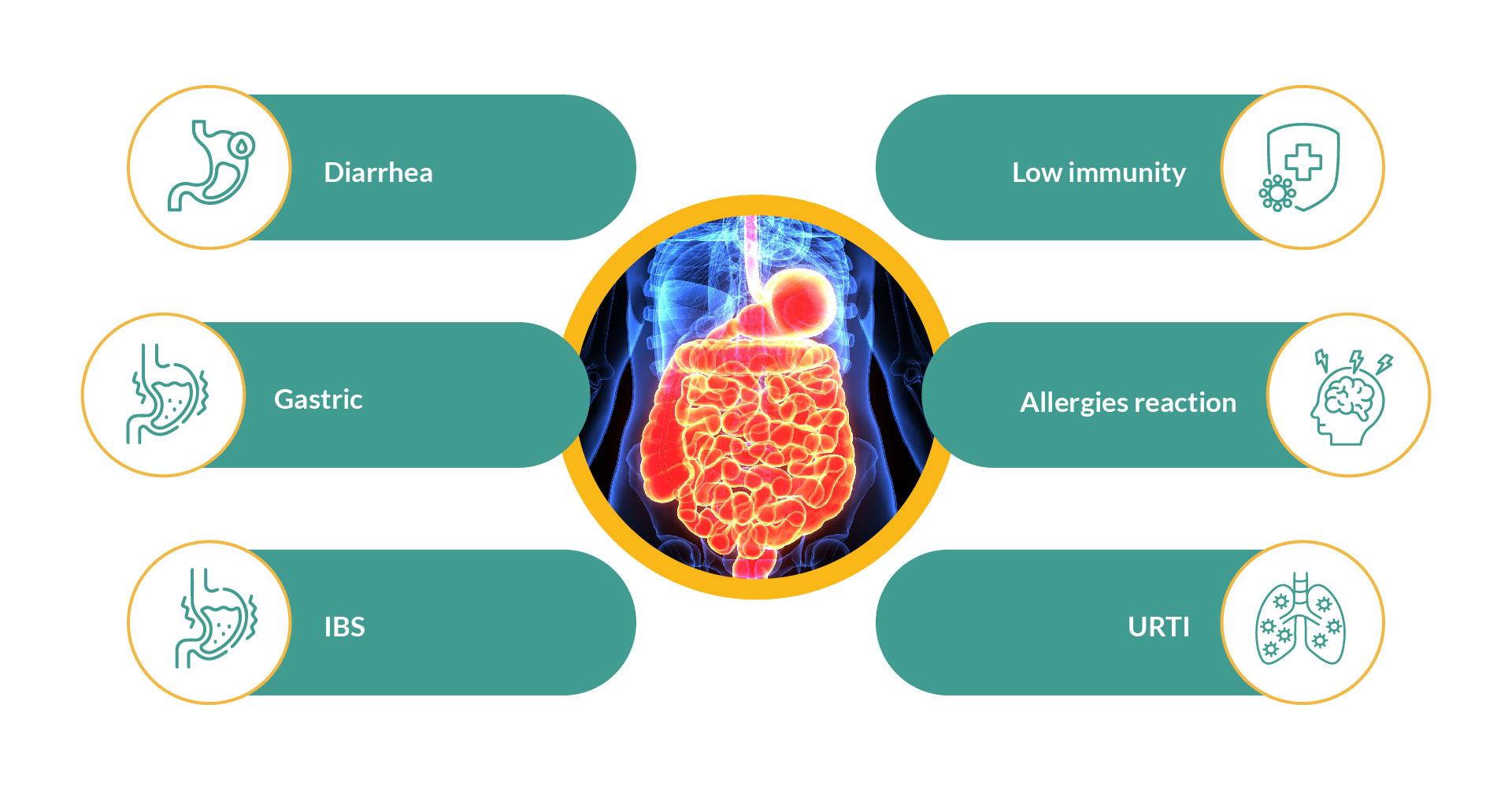 Diarrhea

Gastric

IBS

Low immunity

Allergies reaction

URTI