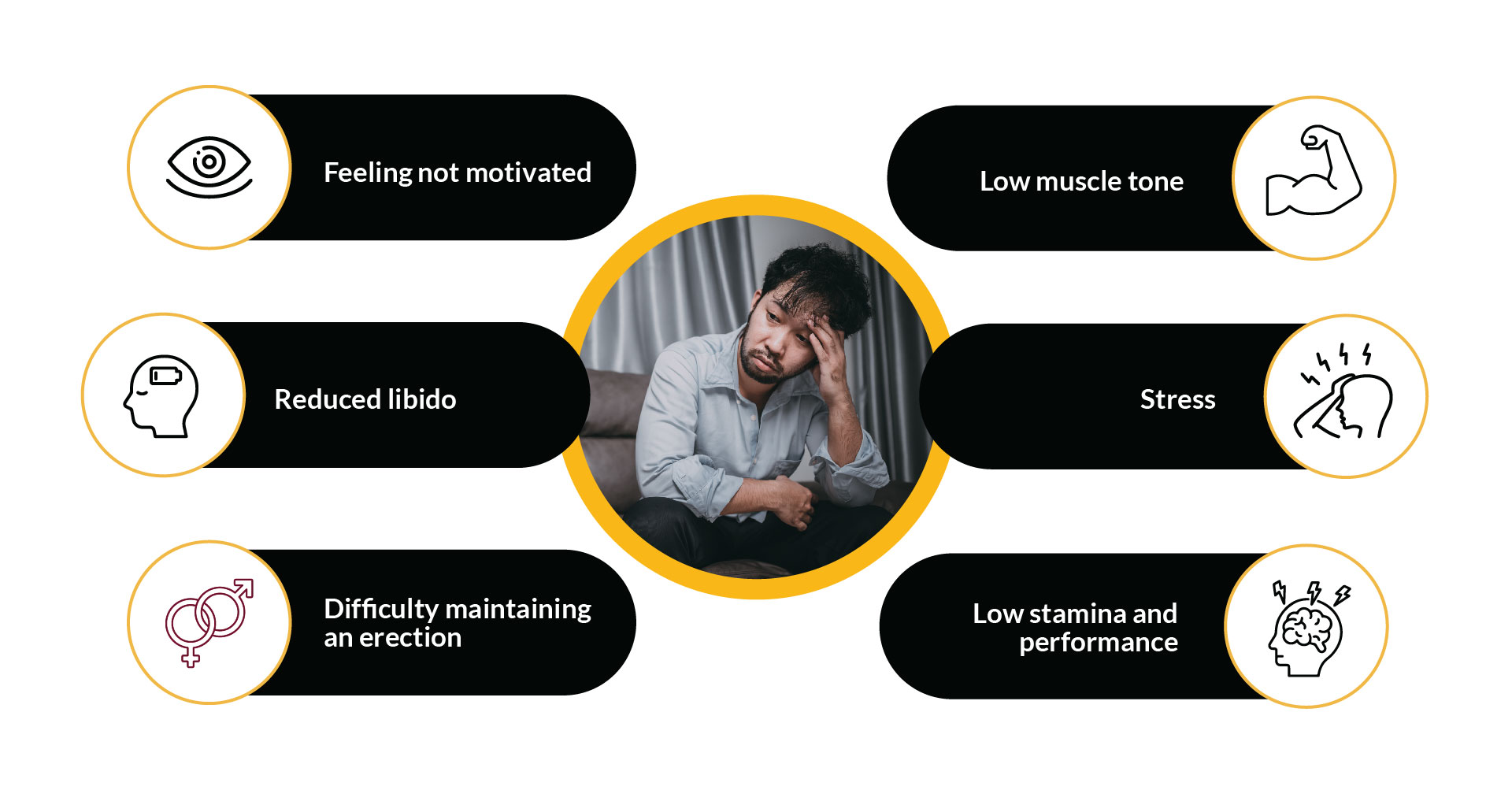 Feeling not motivated

Reduced libido

Difficulty maintaining an erection

Low muscle tone

Stress

Low stamina and performance